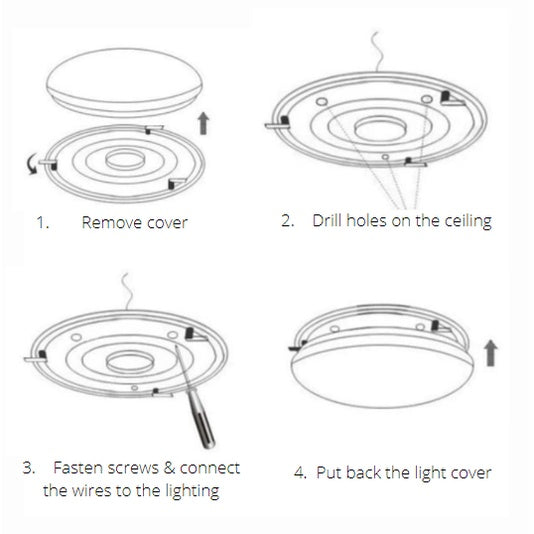 1. Remove cover

2. Drill holes on the ceiling

3. Fasten screws & connect the wires to the lighting

4. Put back the light cover