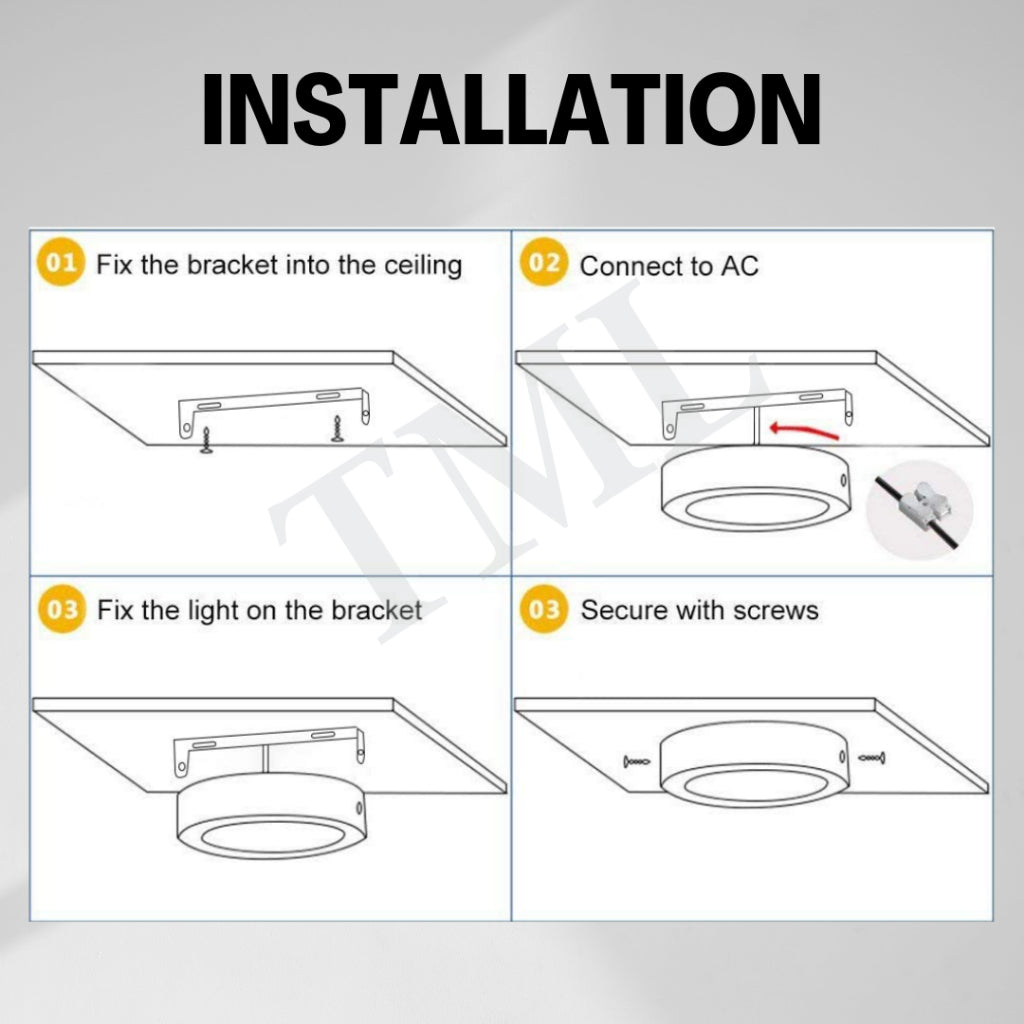 INSTALLATION

01 Fix the bracket into the ceiling

02 Connect to AC

03 Fix the light on the bracket

03 Secure with screws

TML