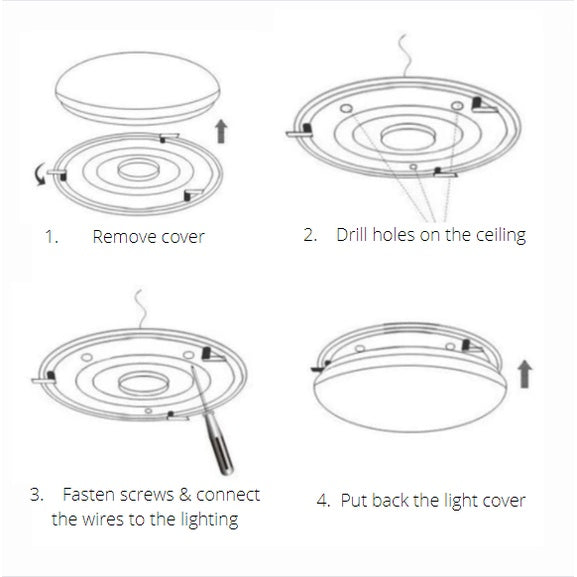 1. Remove cover

2. Drill holes on the ceiling

3. Fasten screws & connect the wires to the lighting

4. Put back the light cover