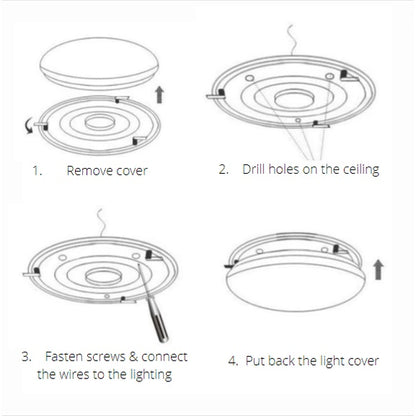 1. Remove cover

2. Drill holes on the ceiling

3. Fasten screws & connect the wires to the lighting

4. Put back the light cover