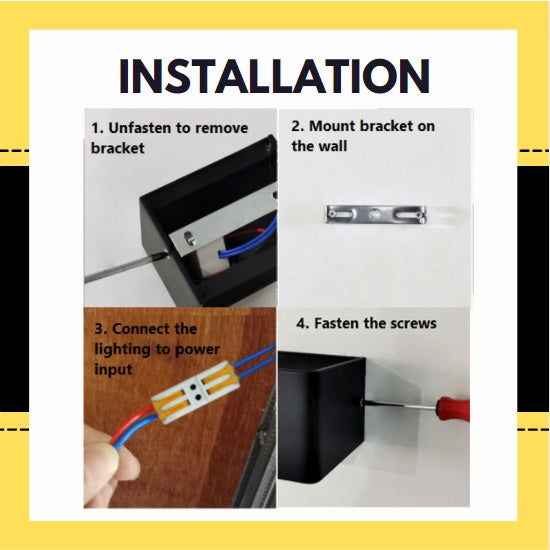 INSTALLATION

1. Unfasten to remove bracket

2. Mount bracket on the wall

3. Connect the lighting to power input

4. Fasten the screws