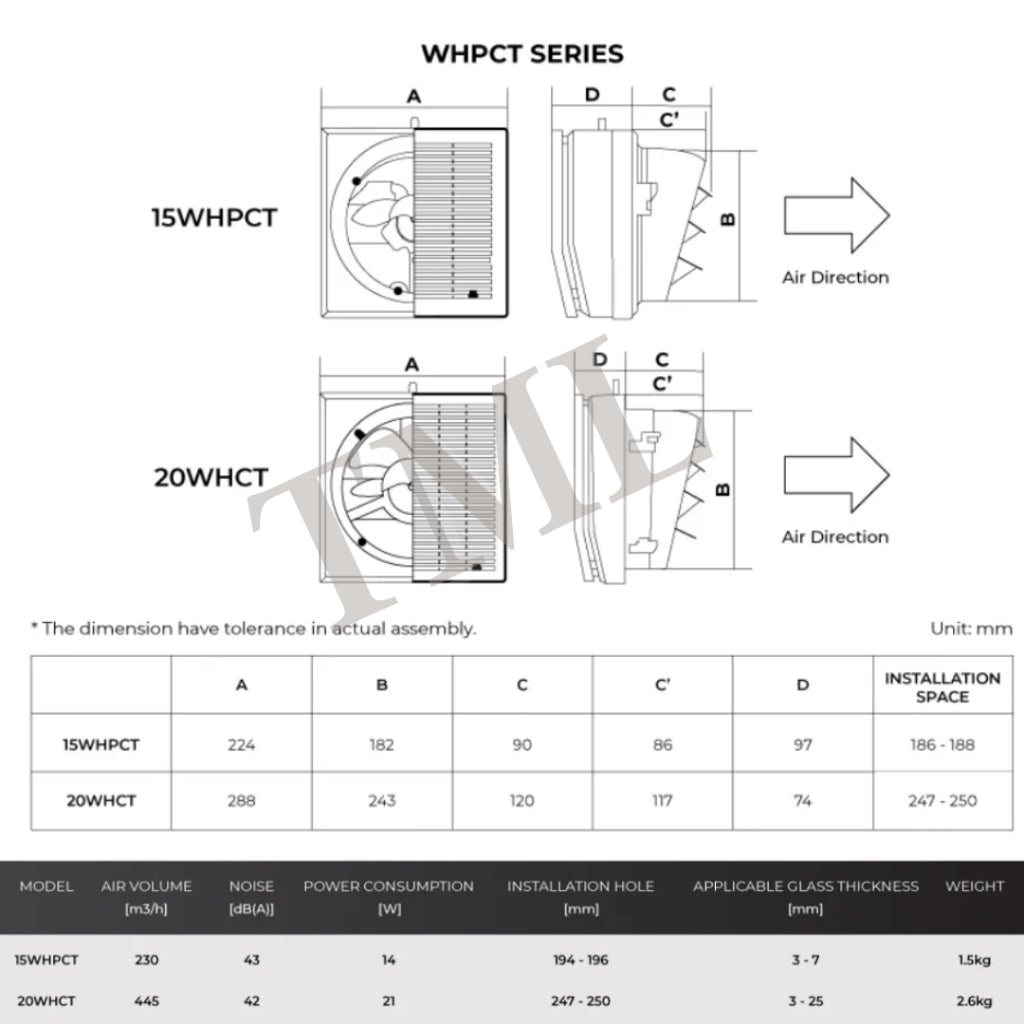 WHPCT SERIES

15WHPCT

A

D C
C'

B

Air Direction

20WHCT

A

D C
C'

B

Air Direction

TML

* The dimension have tolerance in actual assembly.

Unit: mm

| | A | B | C | C' | D | INSTALLATION SPACE |
|---|---|---|---|---|---|---|
| 15WHPCT | 224 | 182 | 90 | 86 | 97 | 186 - 188 |
| 20WHCT | 288 | 243 | 120 | 117 | 74 | 247 - 250 |

| MODEL | AIR VOLUME [m3/h] | NOISE [dB(A)] | POWER CONSUMPTION [W] | INSTALLATION HOLE [mm] | APPLICABLE GLASS THICKNESS [mm] | WEIGHT |
|---|---|---|---|---|---|---|
| 15WHPCT | 230 | 43 | 14 | 194 - 196 | 3 - 7 | 1.5kg |
| 20WHCT | 445 | 42 | 21 | 247 - 250 | 3 - 25 | 2.6kg |